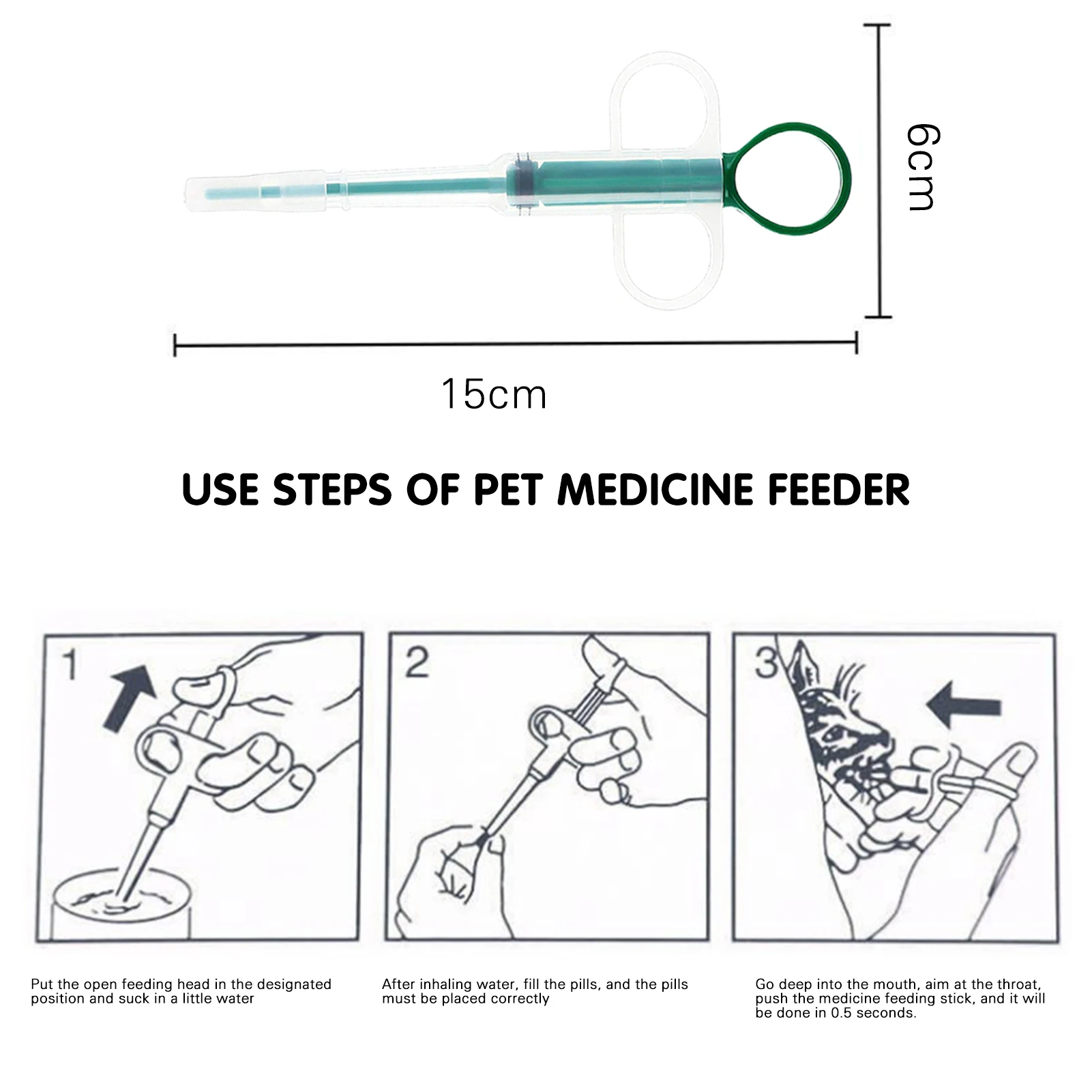 6cm

15cm

USE STEPS OF PET MEDICINE FEEDER

1

2

3

Put the open feeding head in the designated position and suck in a little water

After inhaling water, fill the pills, and the pills must be placed correctly

Go deep into the mouth, aim at the throat, push the medicine feeding stick, and it will be done in 0.5 seconds.