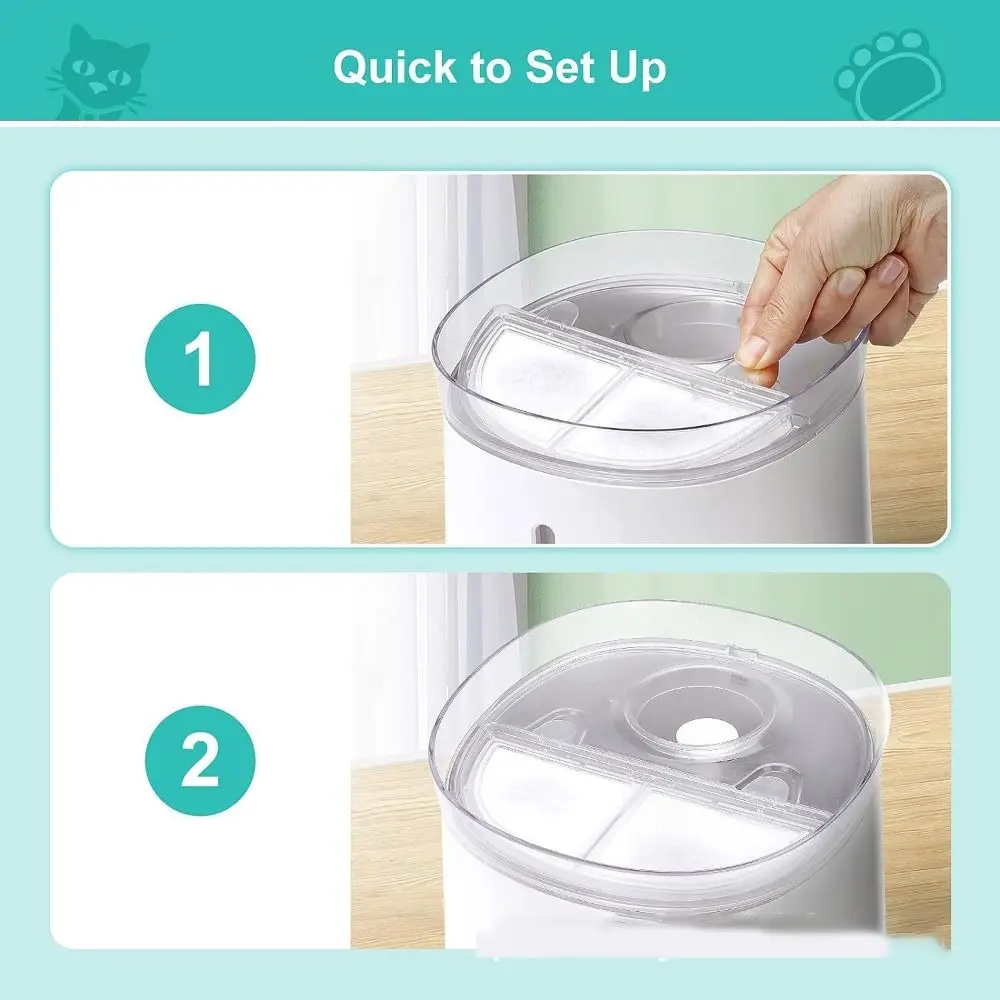 Quick to Set Up

1

2