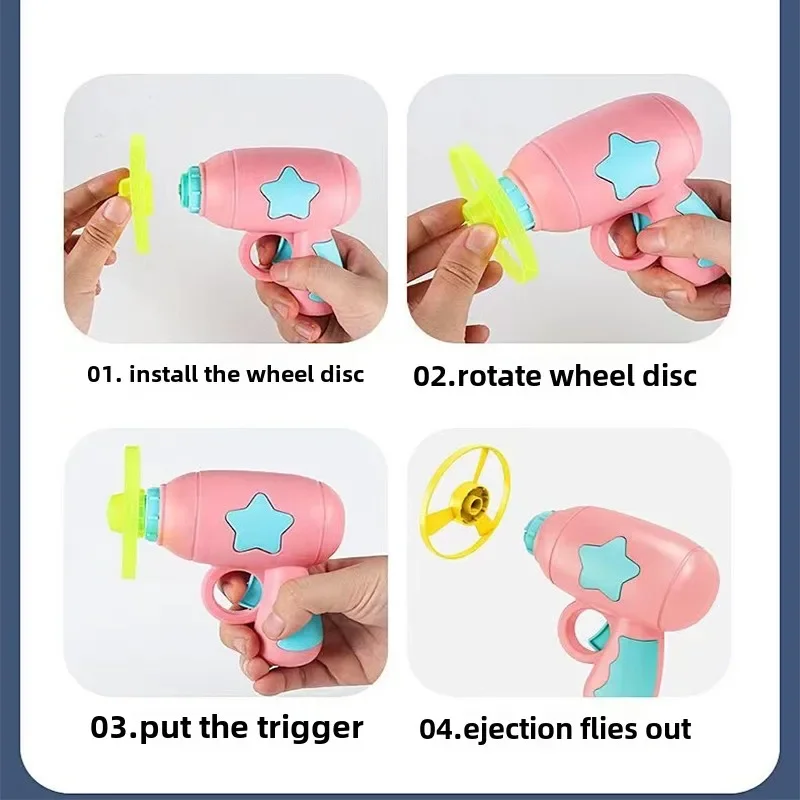 01. install the wheel disc

02.rotate wheel disc

03.put the trigger

04.ejection flies out