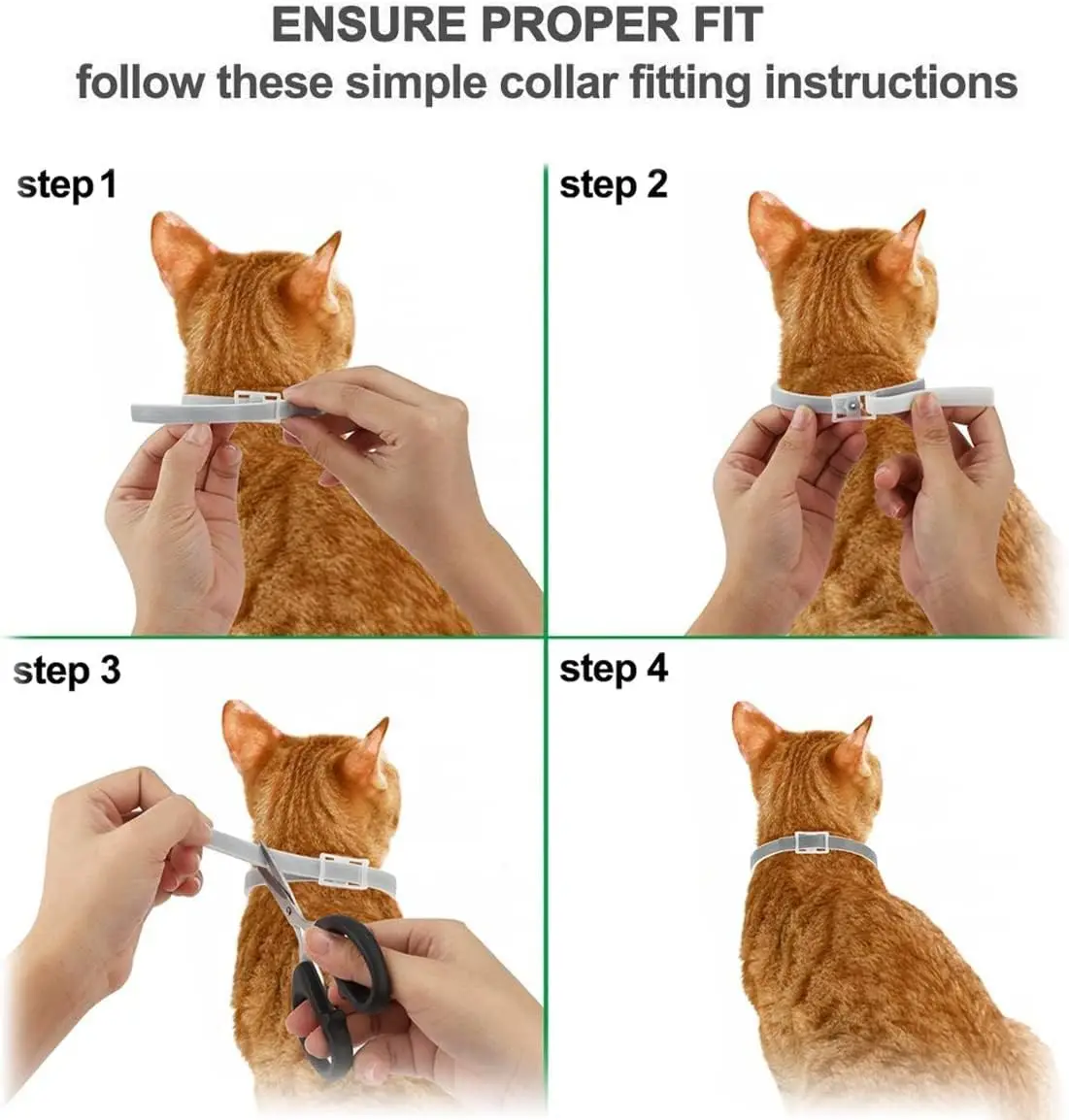 ENSURE PROPER FIT
follow these simple collar fitting instructions

step 1

step 2

step 3

step 4