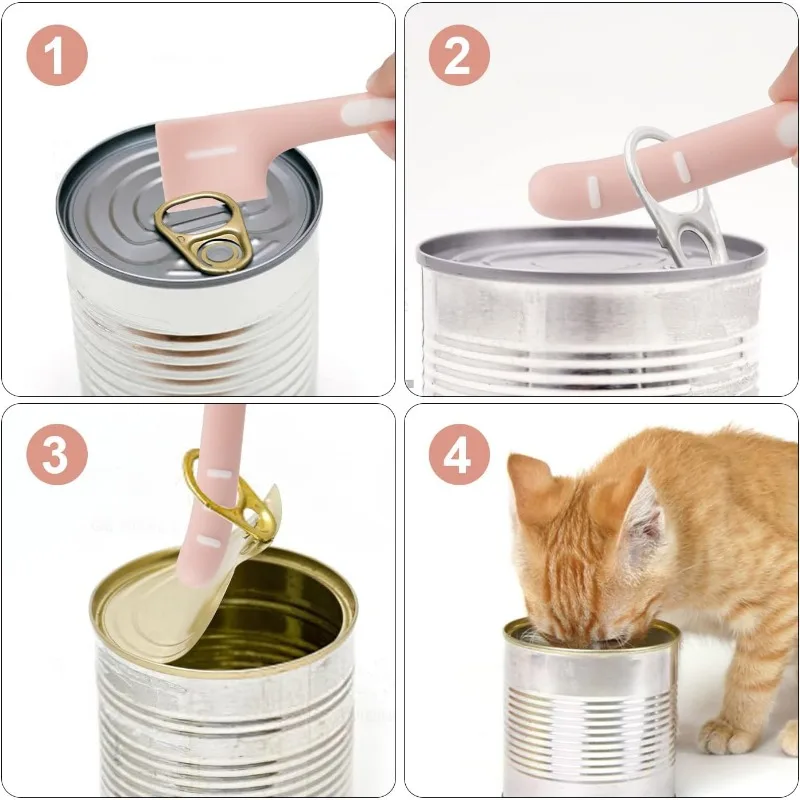 1

2

3

4