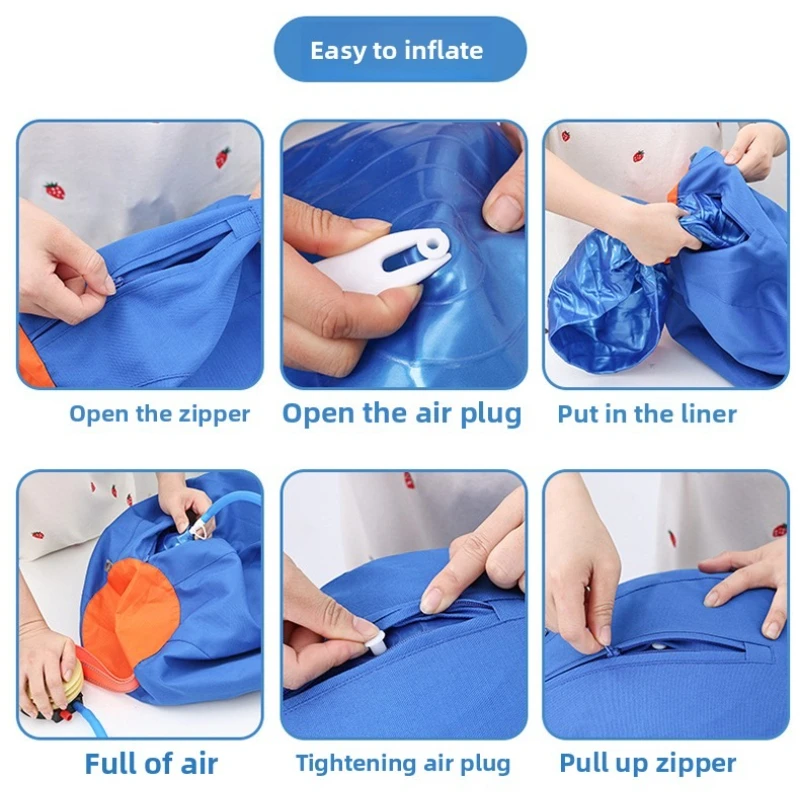 Easy to inflate

Open the zipper

Open the air plug

Put in the liner

Full of air

Tightening air plug

Pull up zipper