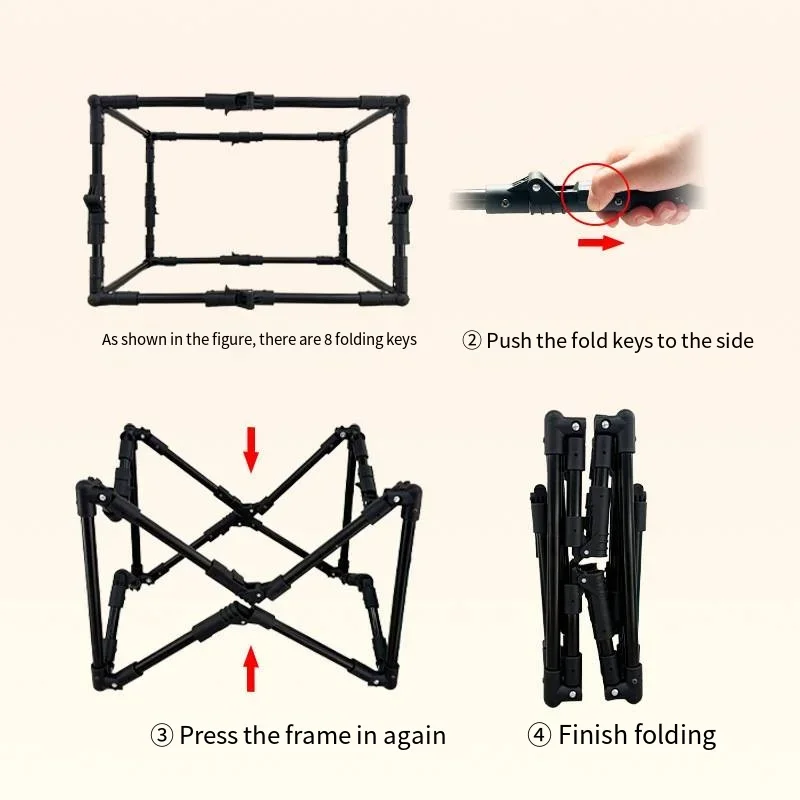 As shown in the figure, there are 8 folding keys

② Push the fold keys to the side

③ Press the frame in again

④ Finish folding