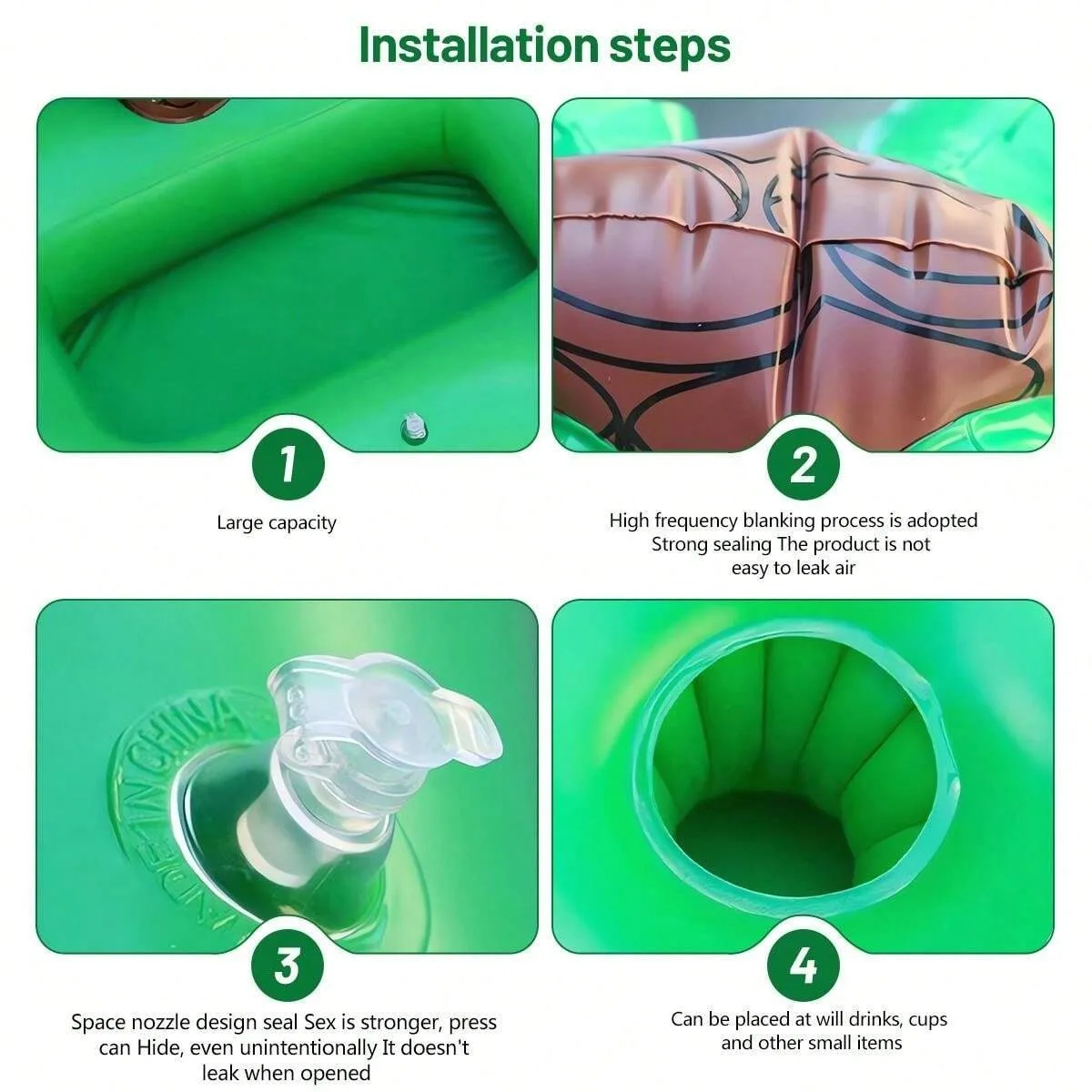 Installation steps

1

Large capacity

2

High frequency blanking process is adopted Strong sealing The product is not easy to leak air

MADE IN CHINA

3

Space nozzle design seal Sex is stronger, press can Hide, even unintentionally It doesn't leak when opened

4

Can be placed at will drinks, cups and other small items