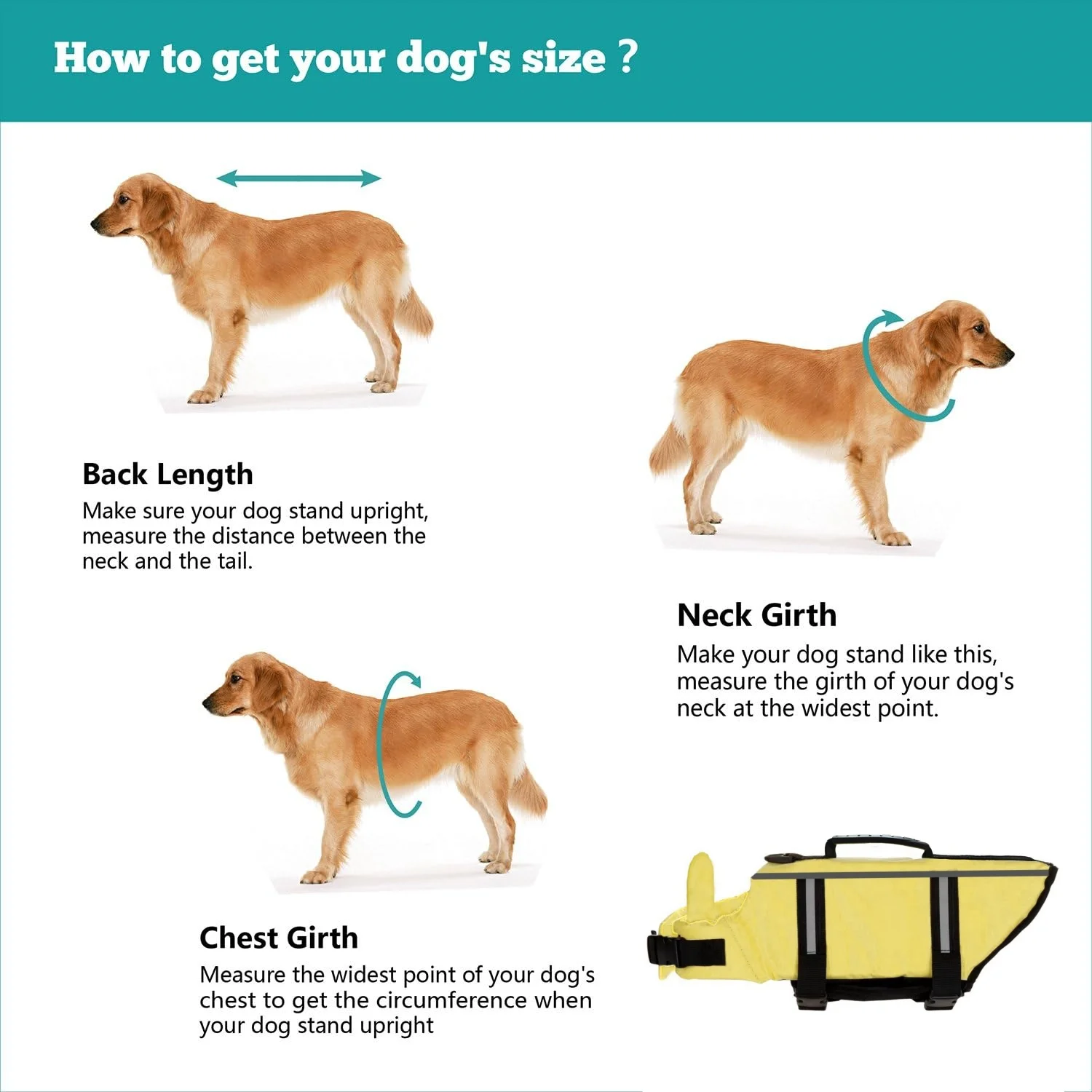 How to get your dog's size ?

Back Length
Make sure your dog stand upright, measure the distance between the neck and the tail.

Neck Girth
Make your dog stand like this, measure the girth of your dog's neck at the widest point.

Chest Girth
Measure the widest point of your dog's chest to get the circumference when your dog stand upright