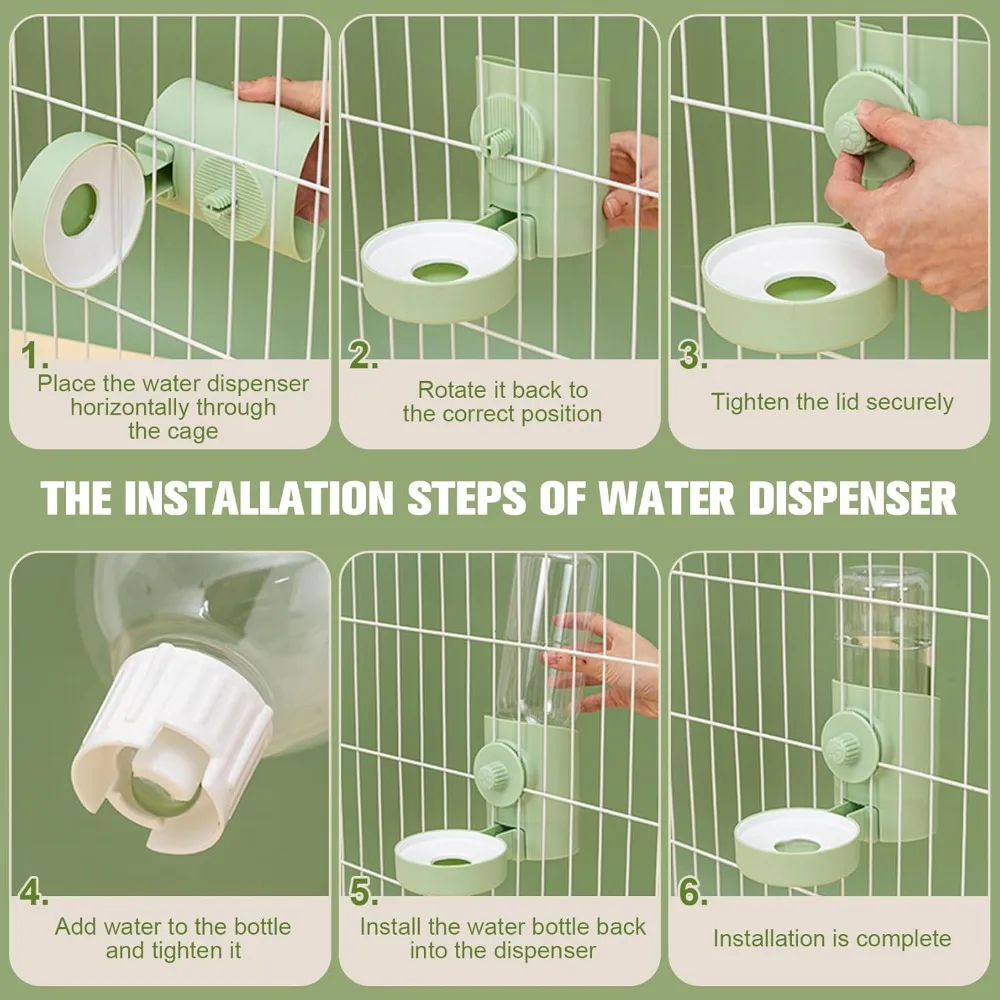 1.
Place the water dispenser horizontally through the cage

2.
Rotate it back to the correct position

3.
Tighten the lid securely

THE INSTALLATION STEPS OF WATER DISPENSER

4.
Add water to the bottle and tighten it

5.
Install the water bottle back into the dispenser

6.
Installation is complete