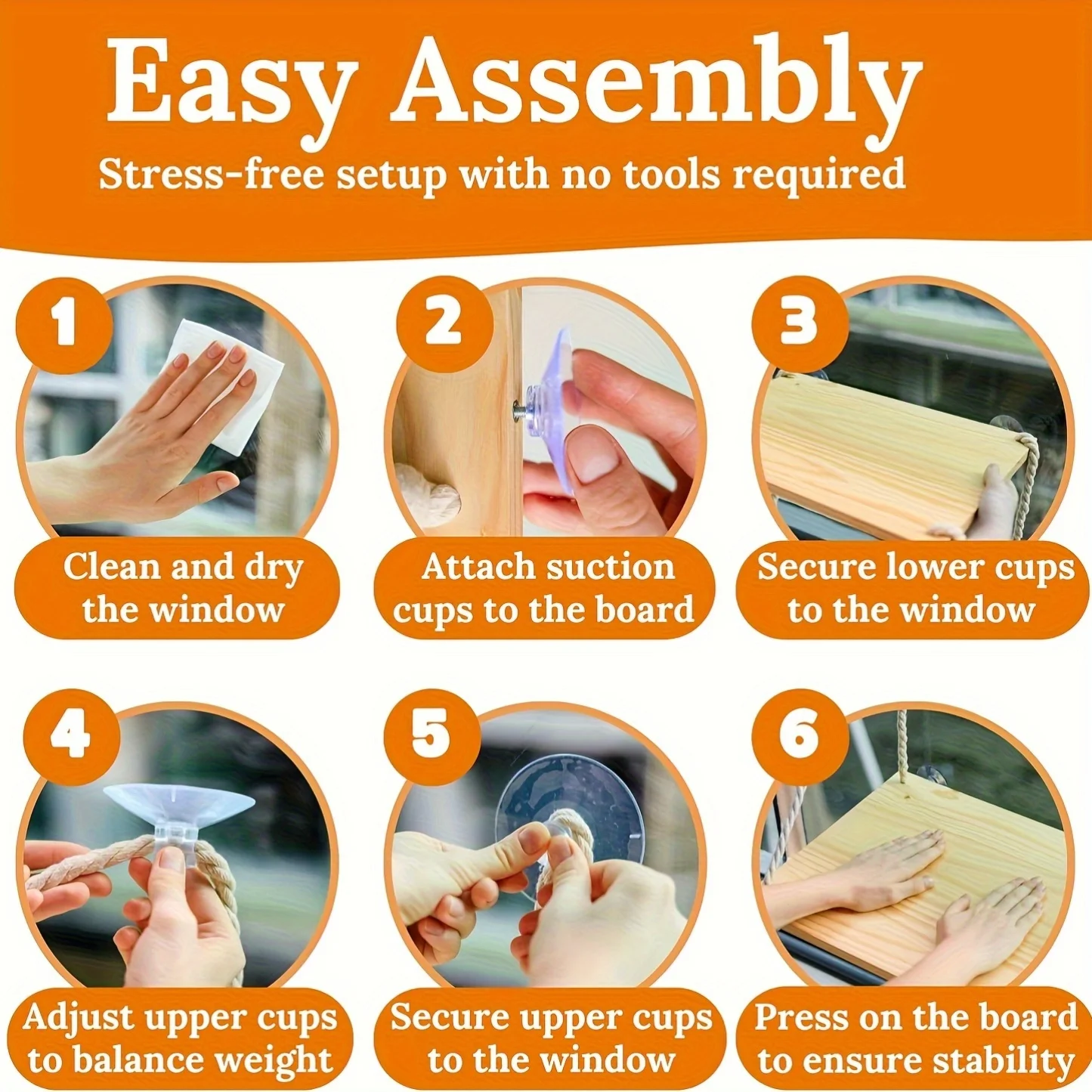 Easy Assembly
Stress-free setup with no tools required

1
Clean and dry the window

2
Attach suction cups to the board

3
Secure lower cups to the window

4
Adjust upper cups to balance weight

5
Secure upper cups to the window

6
Press on the board to ensure stability