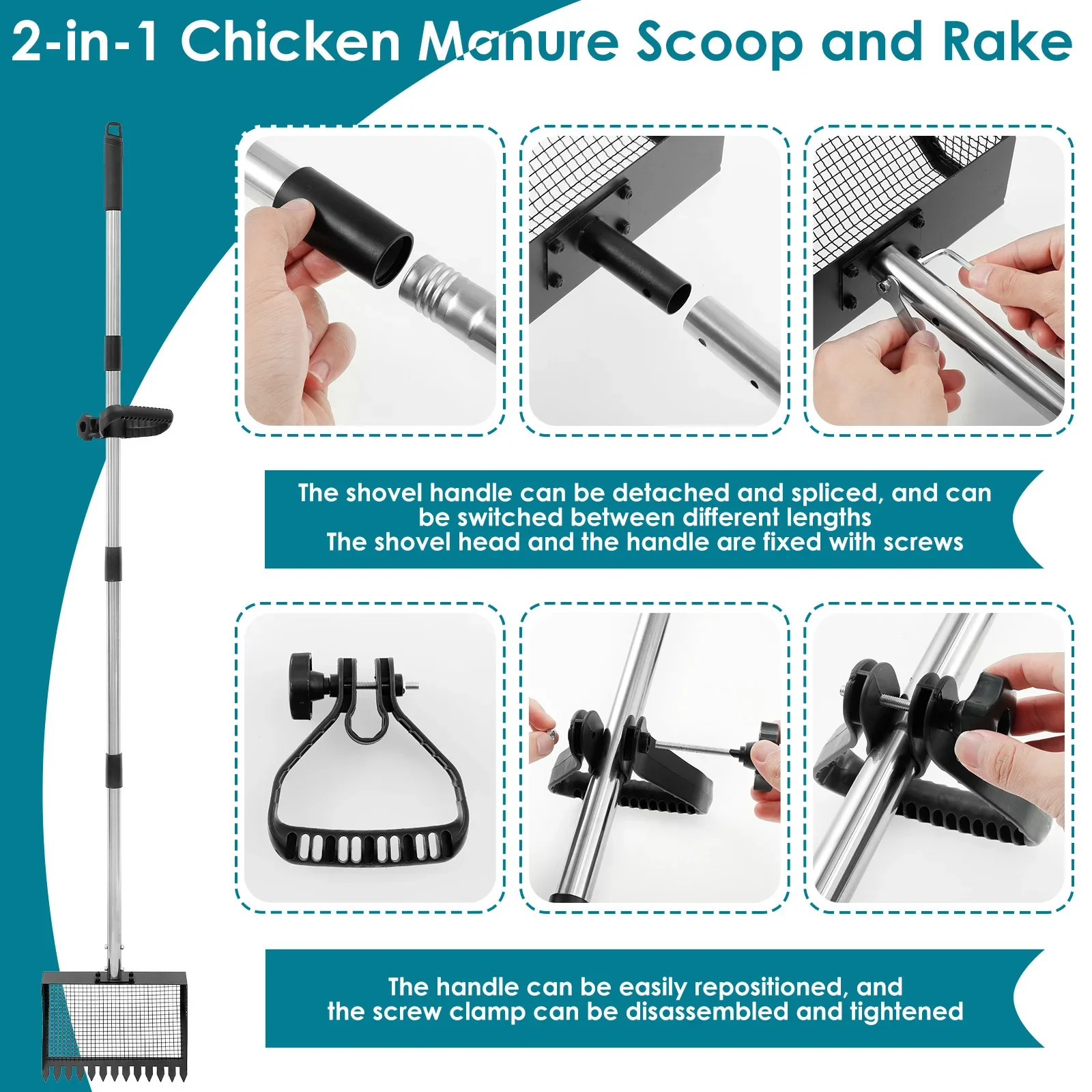 2-in-1 Chicken Manure Scoop and Rake

The shovel handle can be detached and spliced, and can be switched between different lengths
The shovel head and the handle are fixed with screws

The handle can be easily repositioned, and the screw clamp can be disassembled and tightened