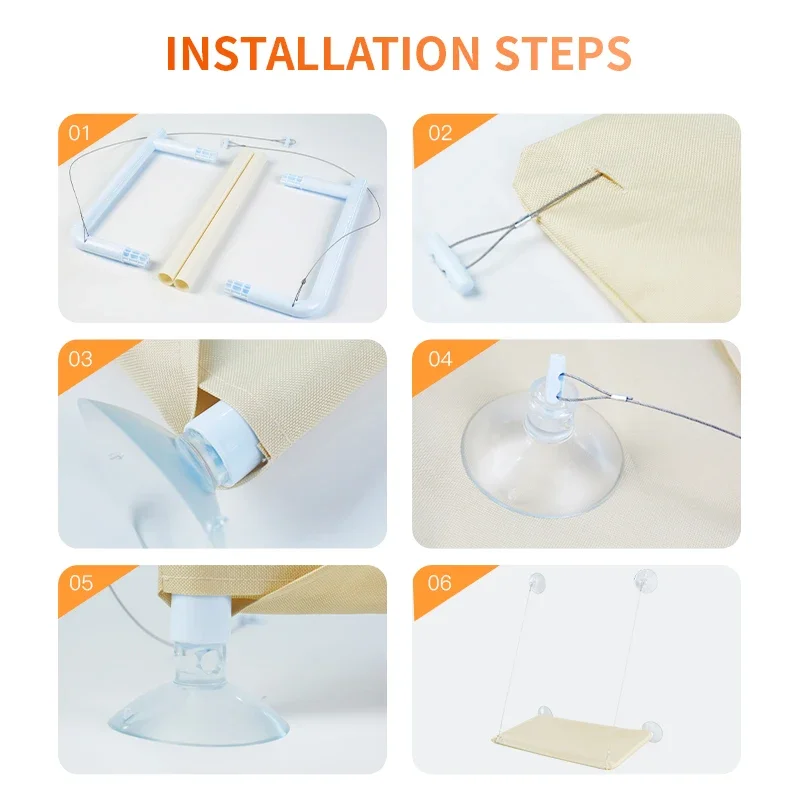 INSTALLATION STEPS

01

02

03

04

05

06