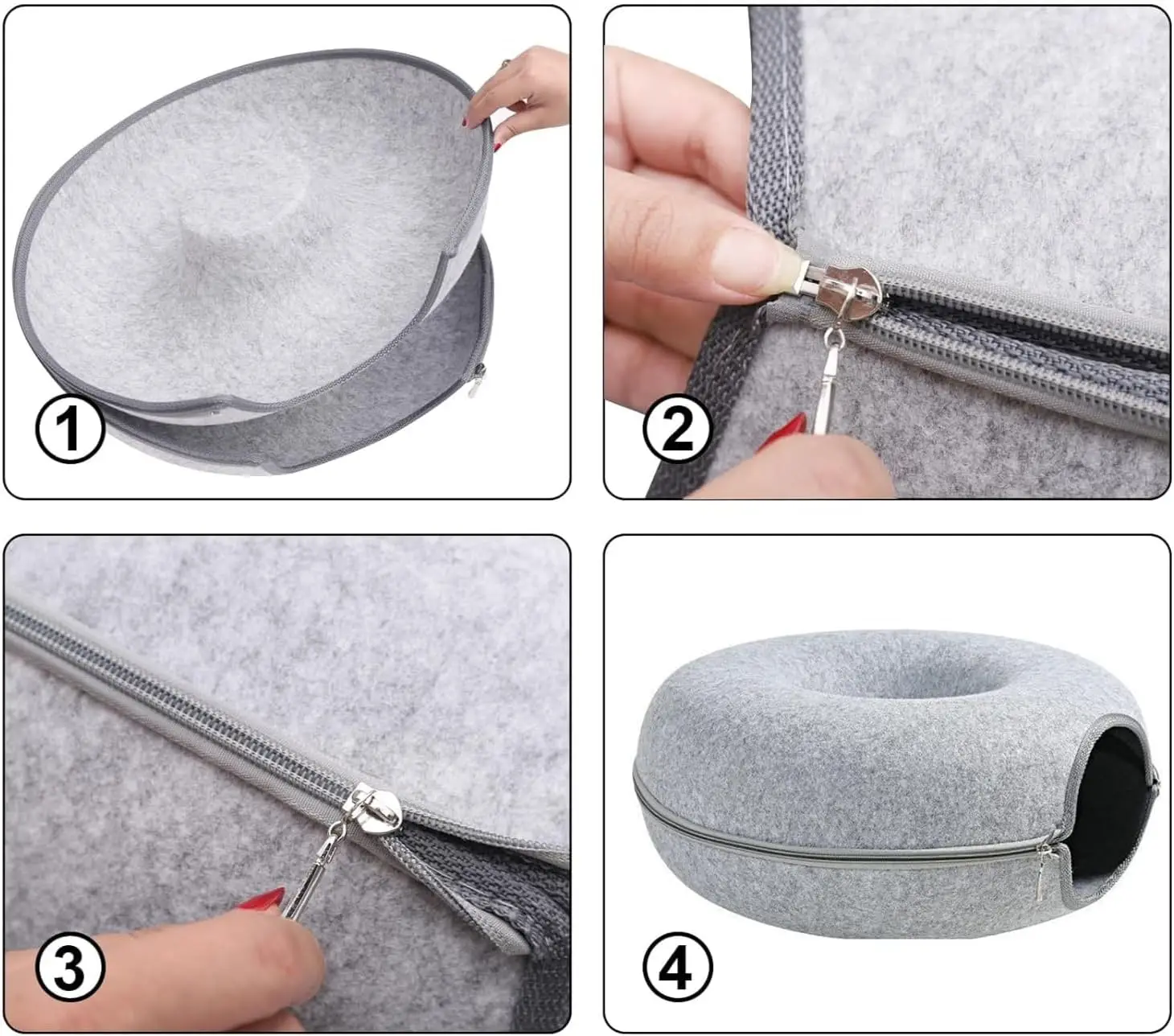 1

2

3

4