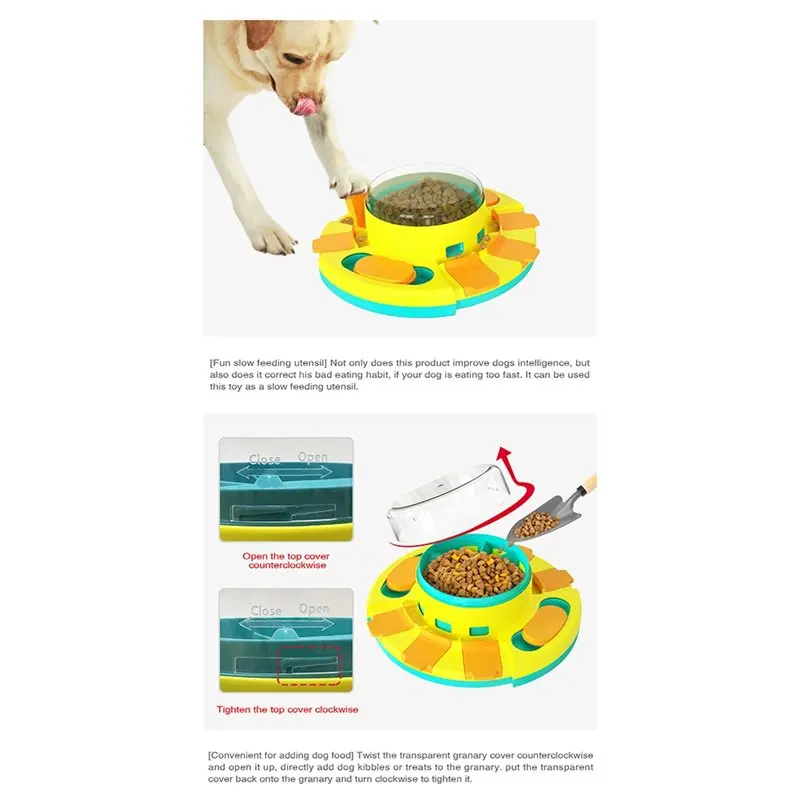 [Fun slow feeding utensil] Not only does this product improve dogs intelligence, but also does it correct his bad eating habit, if your dog is eating too fast. It can be used this toy as a slow feeding utensil.

Close Open

Open the top cover counterclockwise

Close Open

Tighten the top cover clockwise

[Convenient for adding dog food] Twist the transparent granary cover counterclockwise and open it up, directly add dog kibbles or treats to the granary. put the transparent cover back onto the granary and turn clockwise to tighten it.