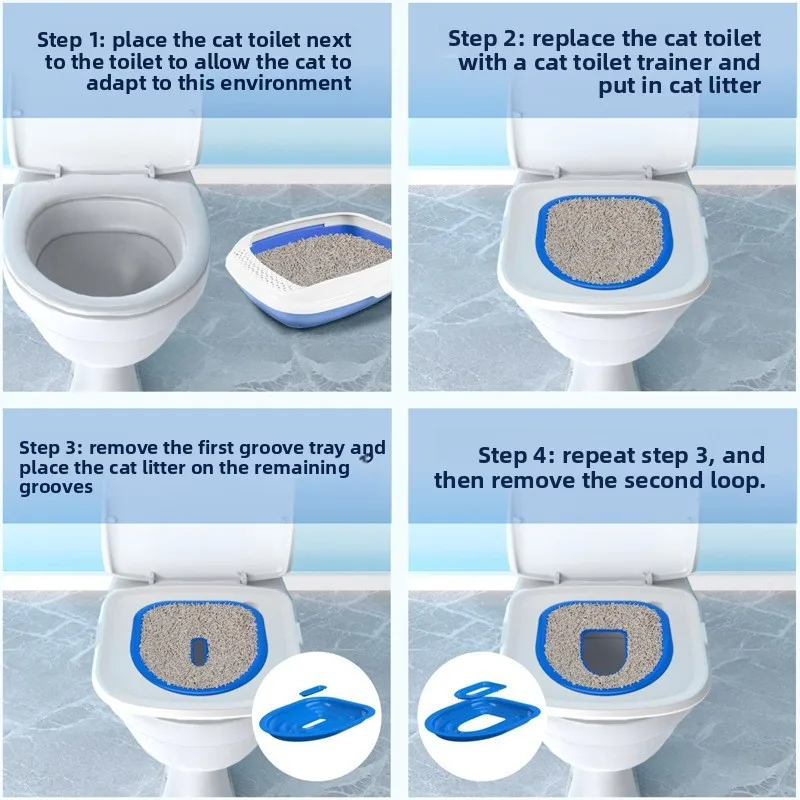 Step 1: place the cat toilet next to the toilet to allow the cat to adapt to this environment

Step 2: replace the cat toilet with a cat toilet trainer and put in cat litter

Step 3: remove the first groove tray and place the cat litter on the remaining grooves

Step 4: repeat step 3, and then remove the second loop.