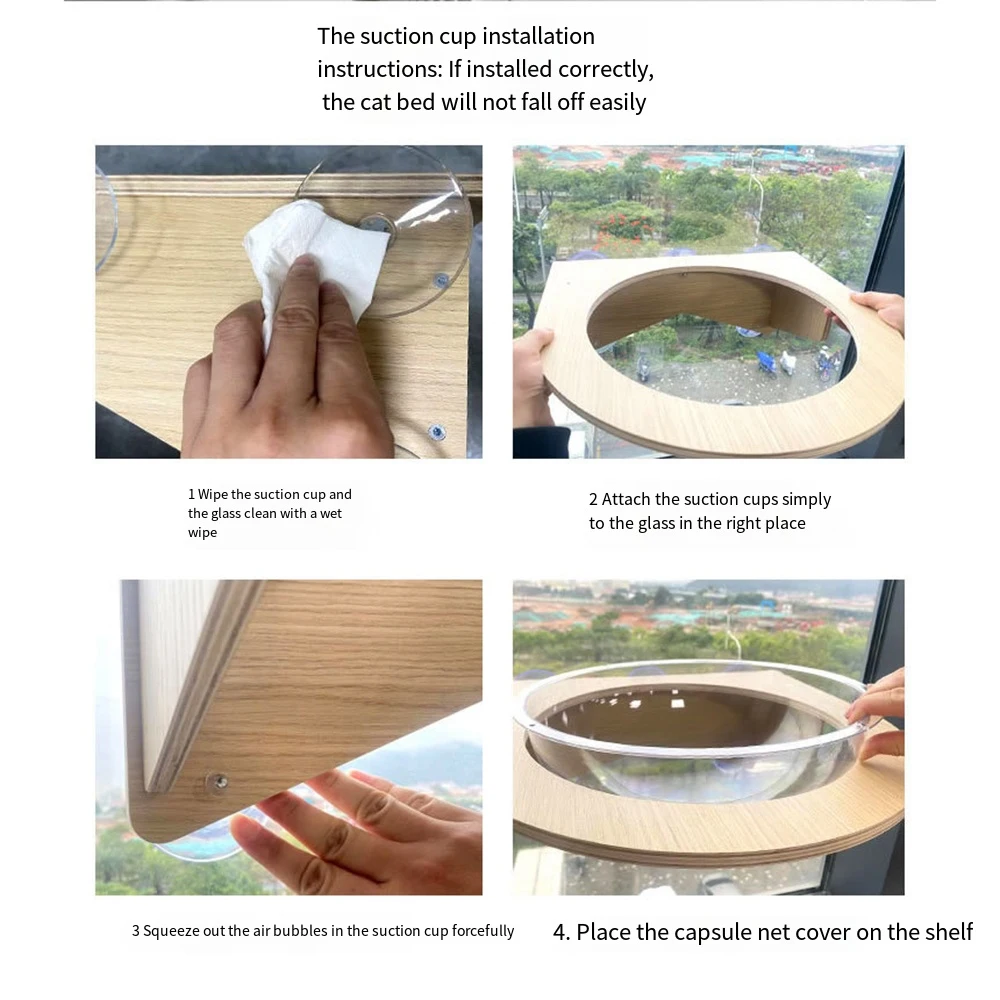 The suction cup installation instructions: If installed correctly, the cat bed will not fall off easily

1 Wipe the suction cup and the glass clean with a wet wipe

2 Attach the suction cups simply to the glass in the right place

3 Squeeze out the air bubbles in the suction cup forcefully

4. Place the capsule net cover on the shelf