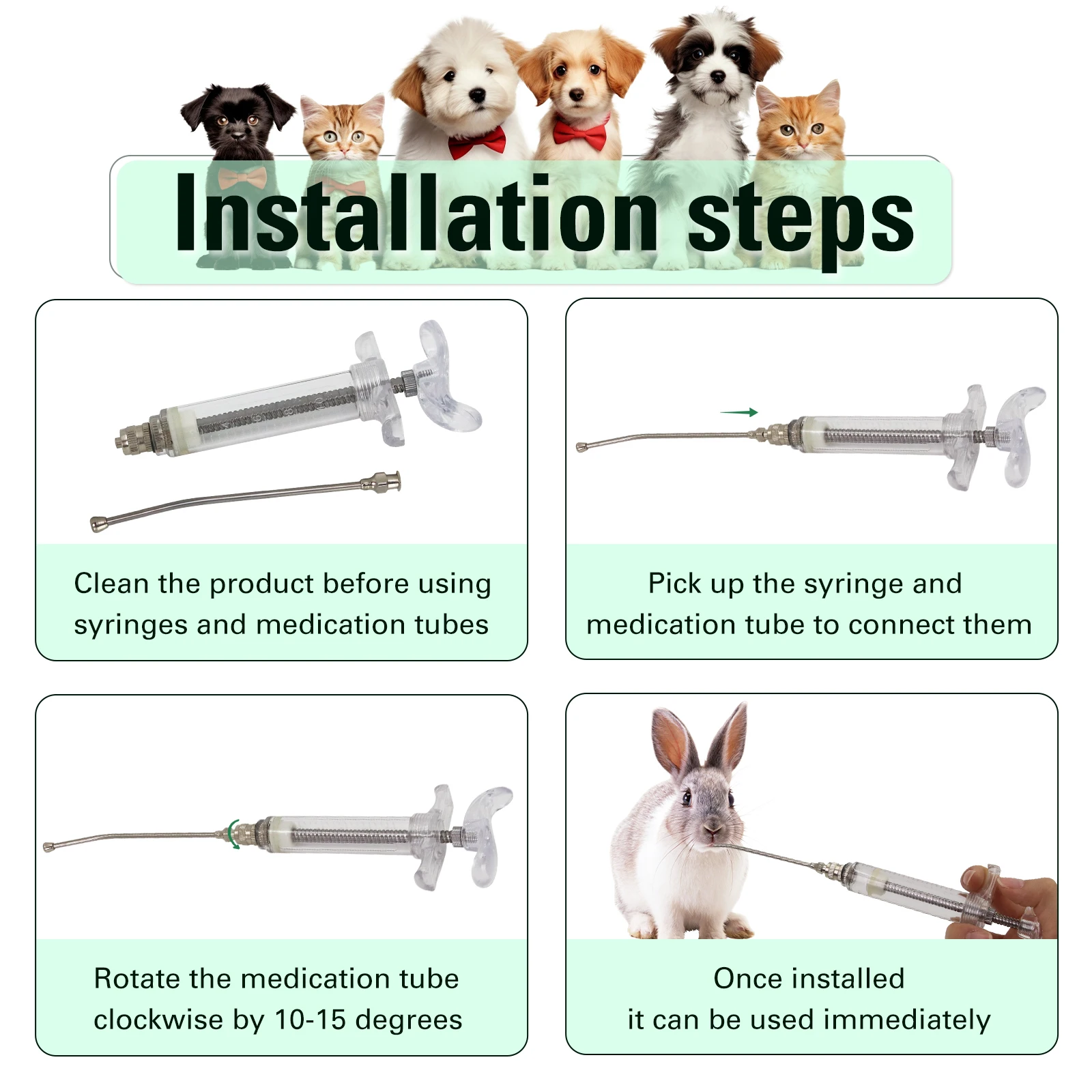 Installation steps

Clean the product before using syringes and medication tubes

Pick up the syringe and medication tube to connect them

Rotate the medication tube clockwise by 10-15 degrees

Once installed
it can be used immediately