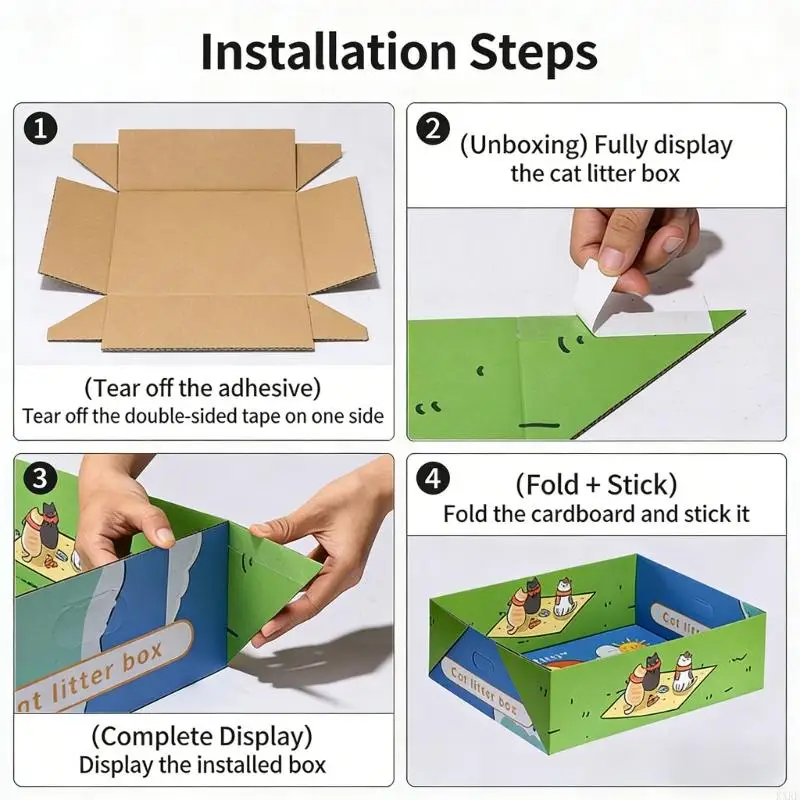 Installation Steps

1

(Tear off the adhesive)
Tear off the double-sided tape on one side

2

(Unboxing) Fully display the cat litter box

3

at litter box

(Complete Display)
Display the installed box

4

(Fold + Stick)
Fold the cardboard and stick it

Cat lit

Cat litter box