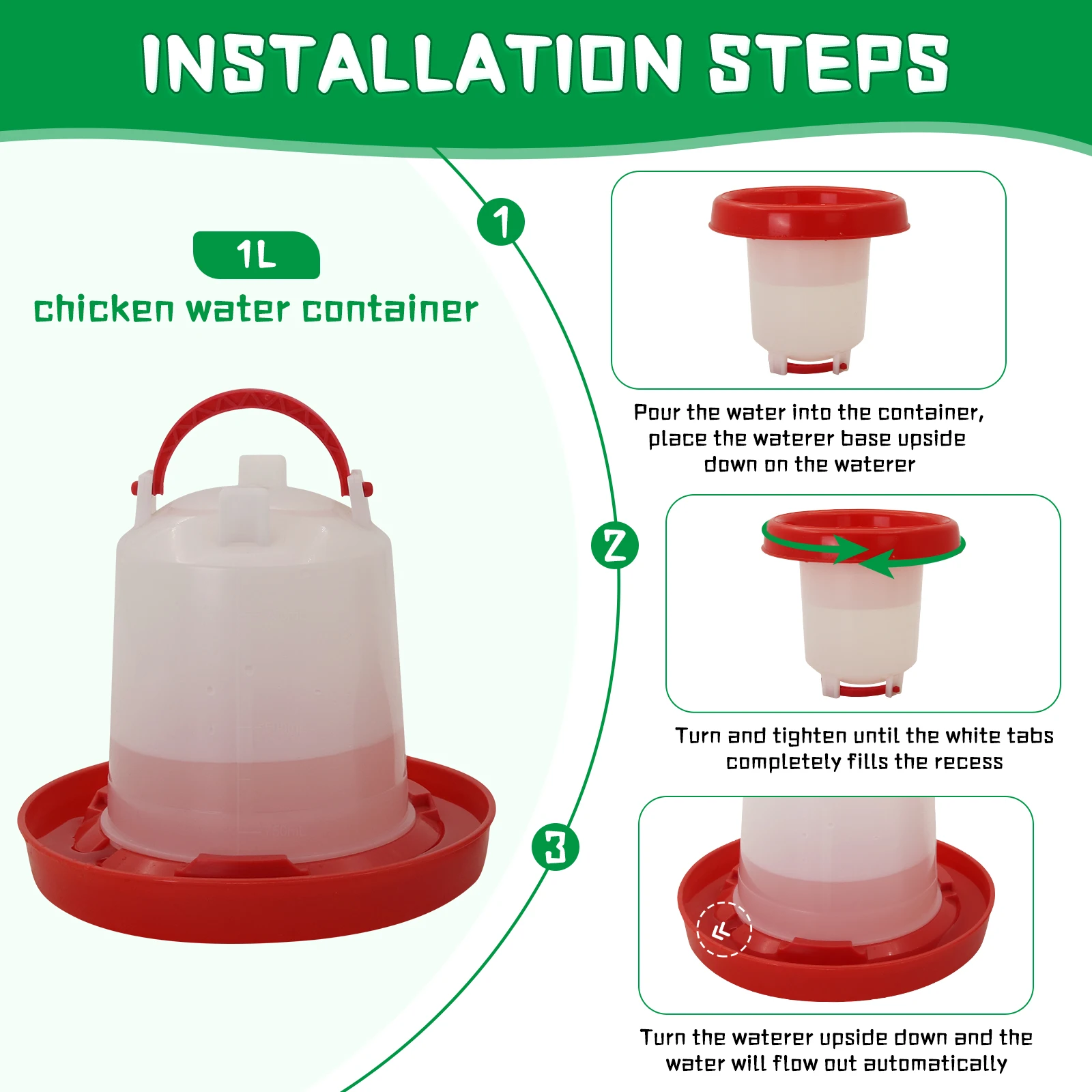 INSTALLATION STEPS

1L
chicken water container

1

Pour the water into the container, place the waterer base upside down on the waterer

2

Turn and tighten until the white tabs completely fills the recess

3

Turn the waterer upside down and the water will flow out automatically