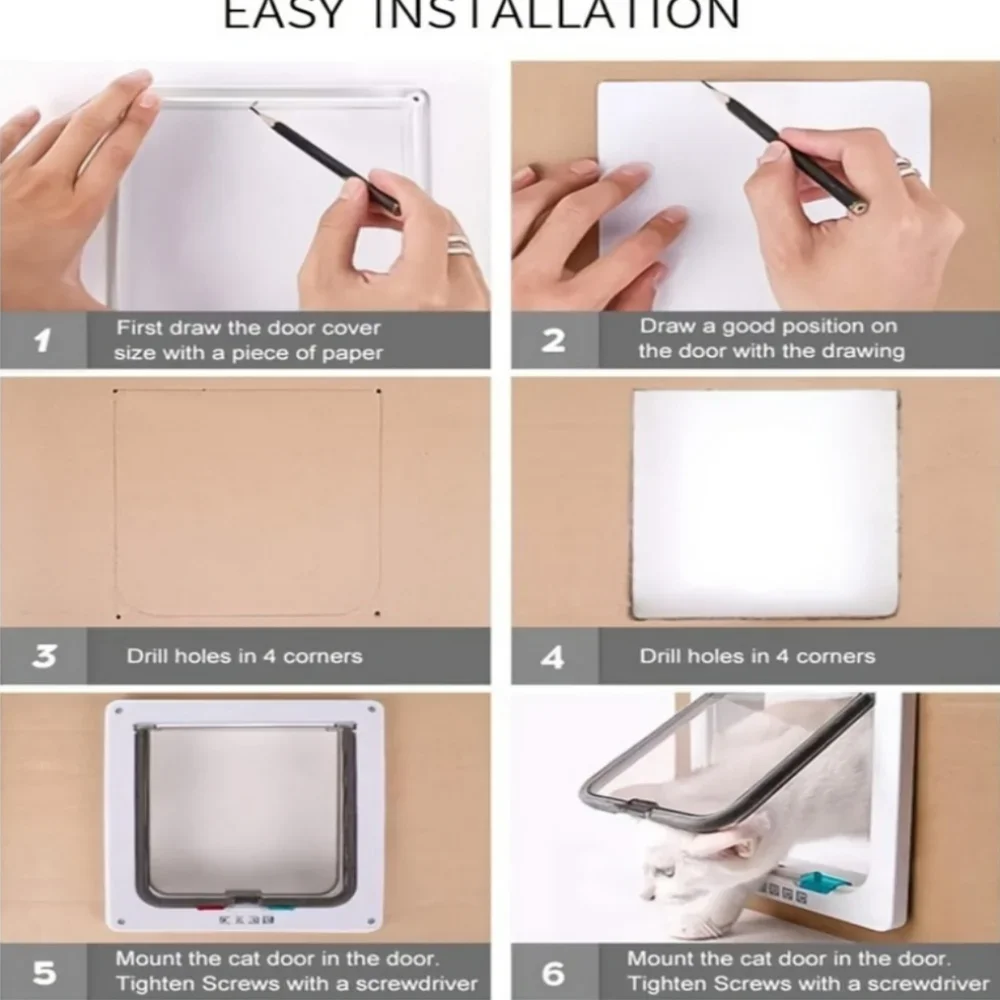 EASY INSTALLATION

1 First draw the door cover size with a piece of paper

2 Draw a good position on the door with the drawing

3 Drill holes in 4 corners

4 Drill holes in 4 corners

5 Mount the cat door in the door. Tighten Screws with a screwdriver

6 Mount the cat door in the door. Tighten Screws with a screwdriver