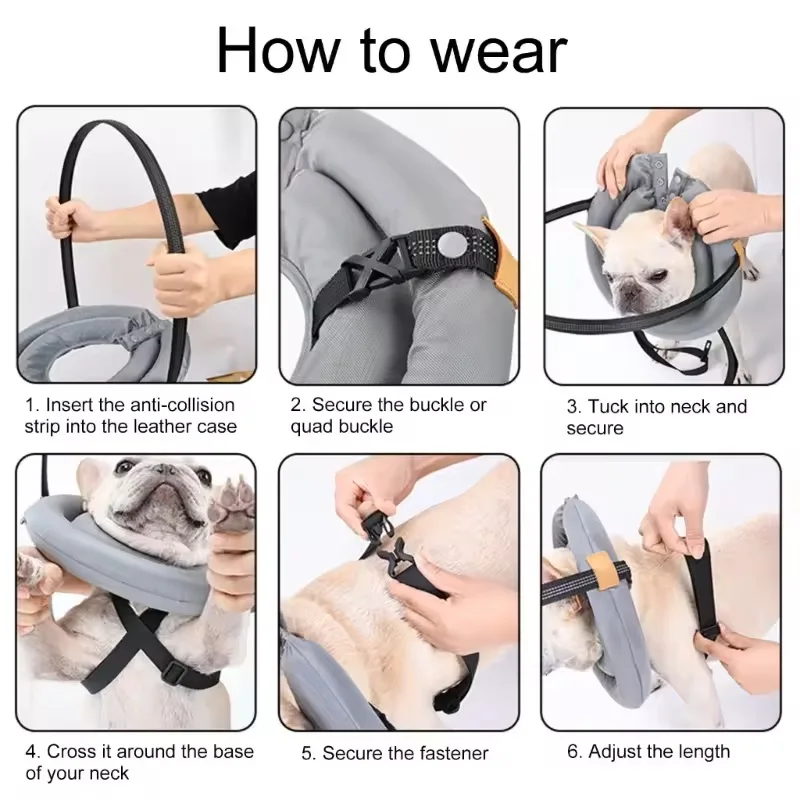 How to wear

1. Insert the anti-collision strip into the leather case

2. Secure the buckle or quad buckle

3. Tuck into neck and secure

4. Cross it around the base of your neck

5. Secure the fastener

6. Adjust the length