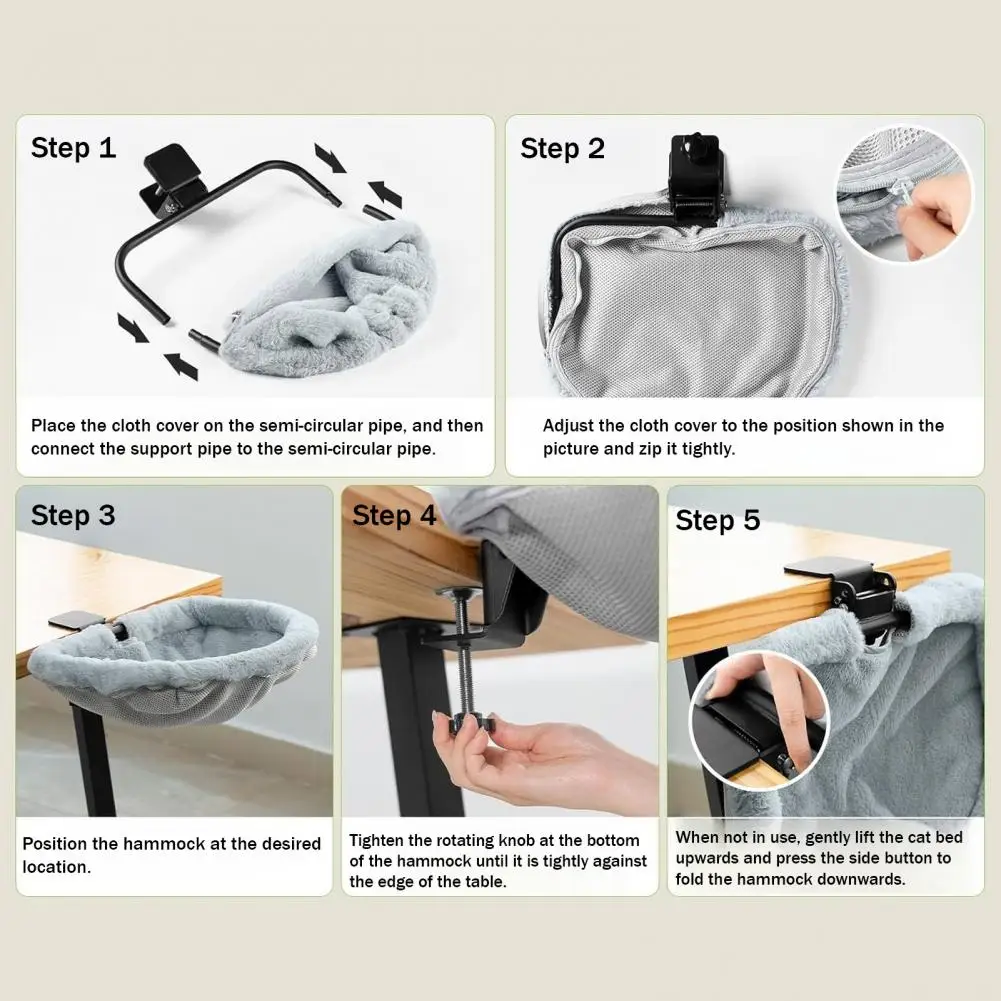 Step 1

Place the cloth cover on the semi-circular pipe, and then connect the support pipe to the semi-circular pipe.

Step 2

Adjust the cloth cover to the position shown in the picture and zip it tightly.

Step 3

Position the hammock at the desired location.

Step 4

Tighten the rotating knob at the bottom of the hammock until it is tightly against the edge of the table.

Step 5

When not in use, gently lift the cat bed upwards and press the side button to fold the hammock downwards.