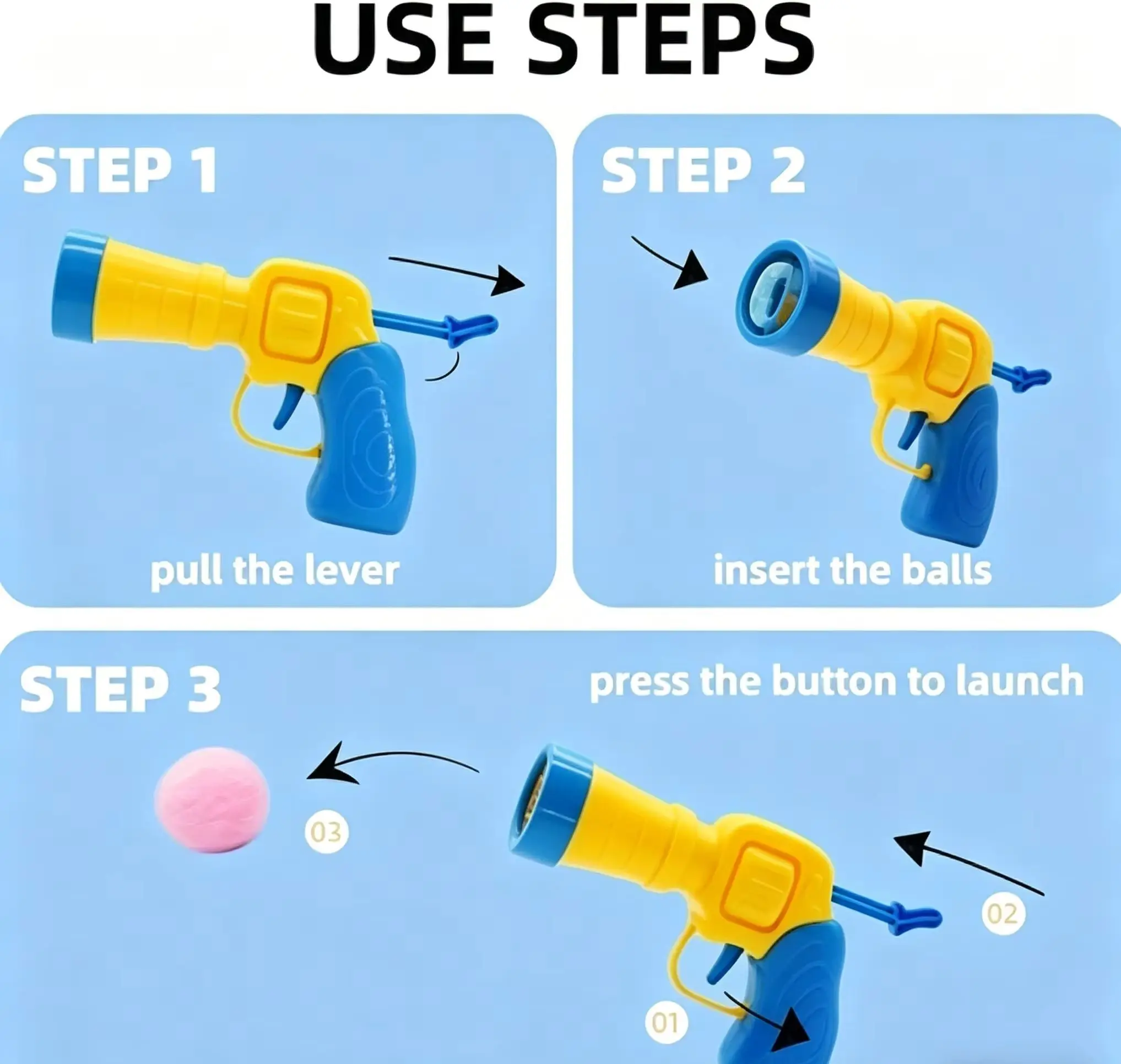 USE STEPS

STEP 1

pull the lever

STEP 2

insert the balls

STEP 3

press the button to launch

03

02

01