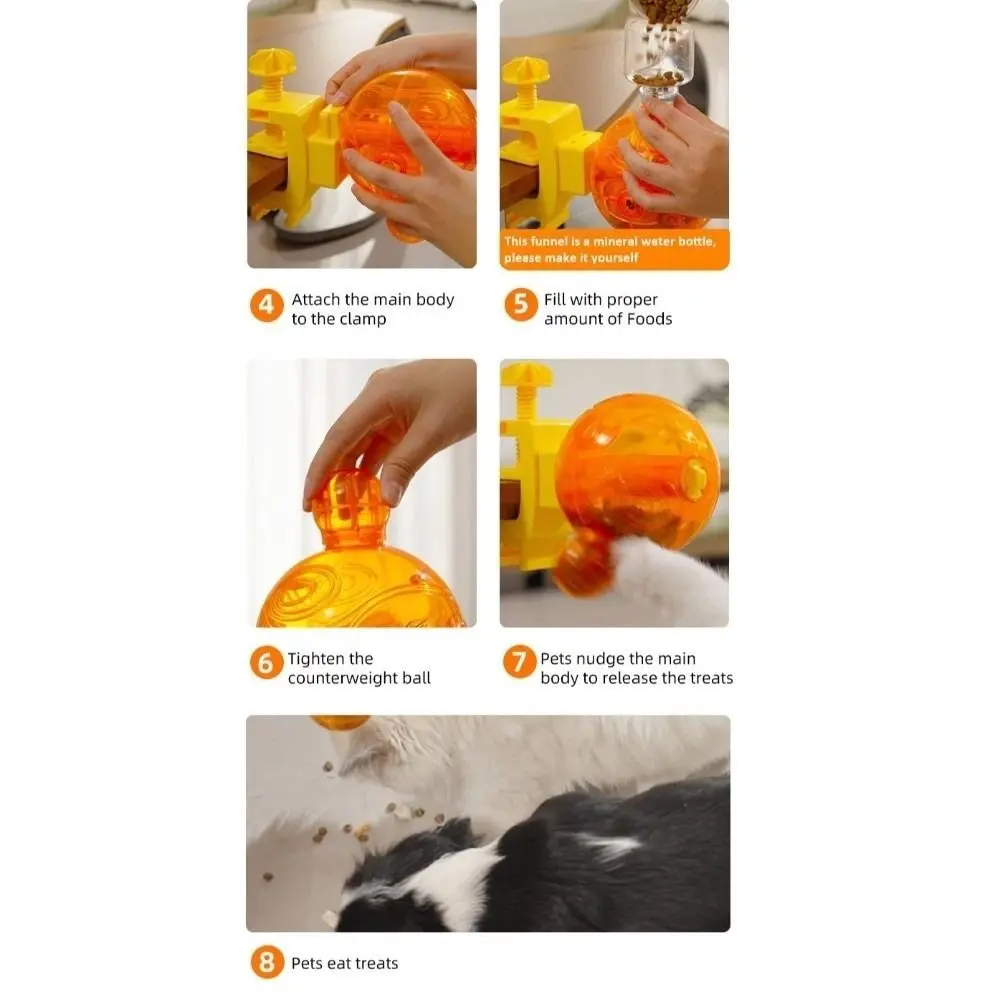 This funnel is a mineral water bottle, please make it yourself

4 Attach the main body to the clamp

5 Fill with proper amount of Foods

6 Tighten the counterweight ball

7 Pets nudge the main body to release the treats

8 Pets eat treats