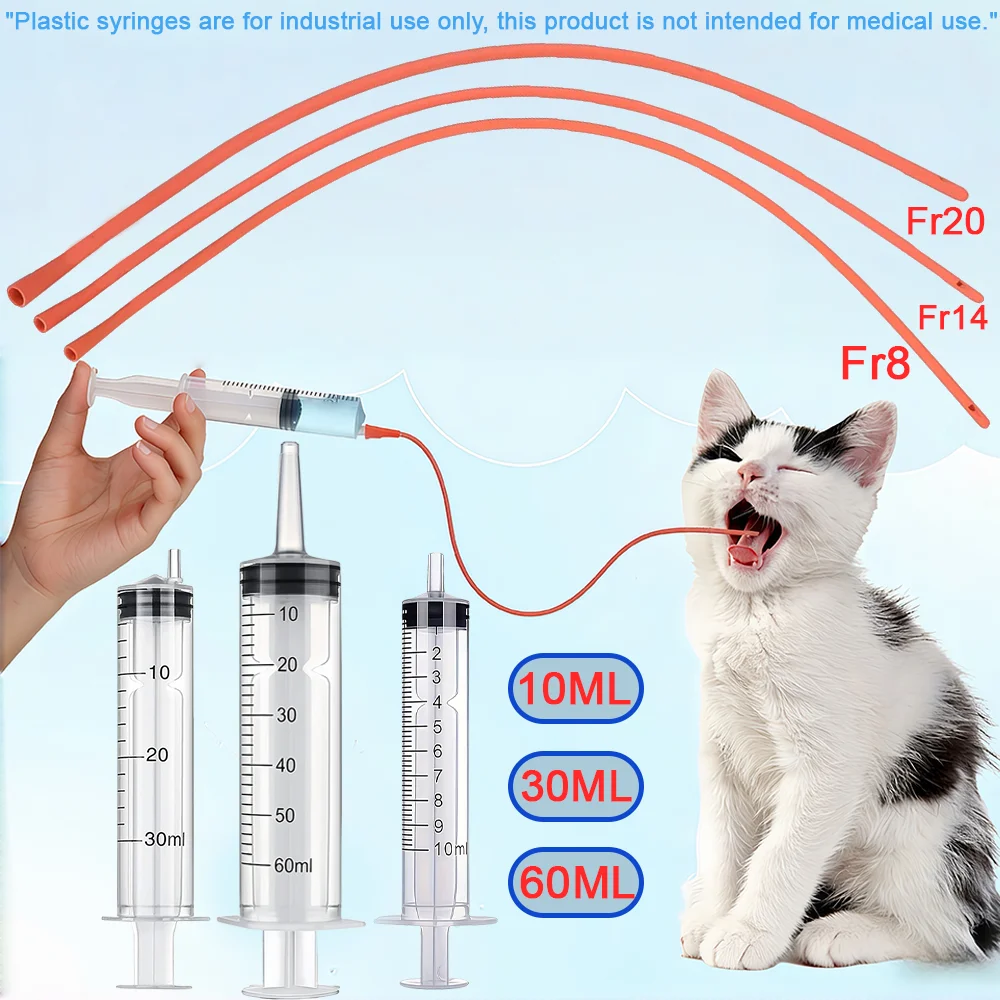 "Plastic syringes are for industrial use only, this product is not intended for medical use."

Fr20

Fr14

Fr8

10
20
30ml

10
20
30
40
50
60ml

2
3
4
5
6
7
8
9
10ml

10ML

30ML

60ML