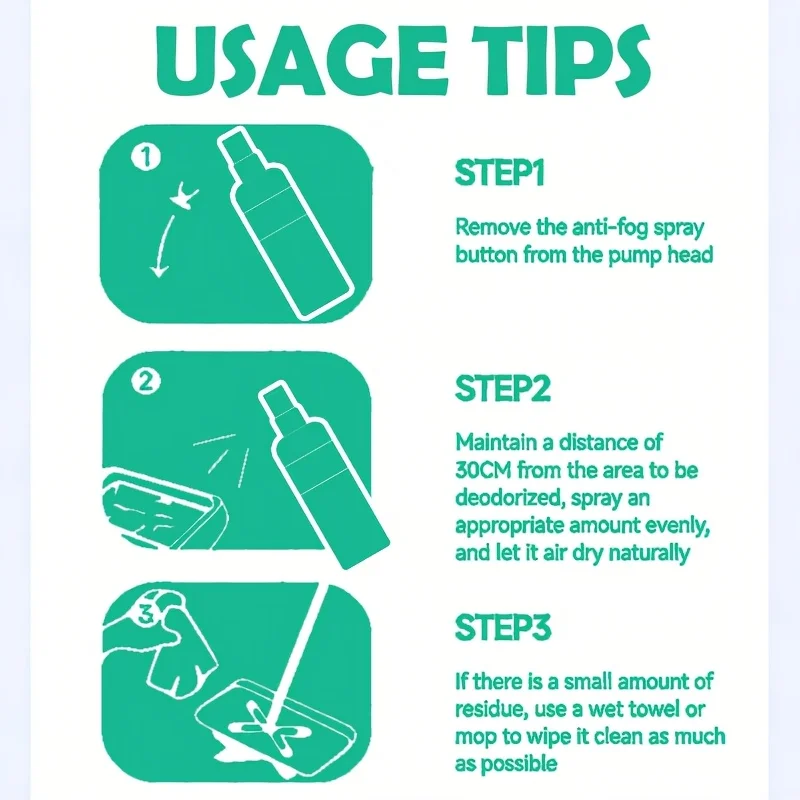 USAGE TIPS

1

STEP1

Remove the anti-fog spray button from the pump head

2

STEP2

Maintain a distance of 30CM from the area to be deodorized, spray an appropriate amount evenly, and let it air dry naturally

3

STEP3

If there is a small amount of residue, use a wet towel or mop to wipe it clean as much as possible