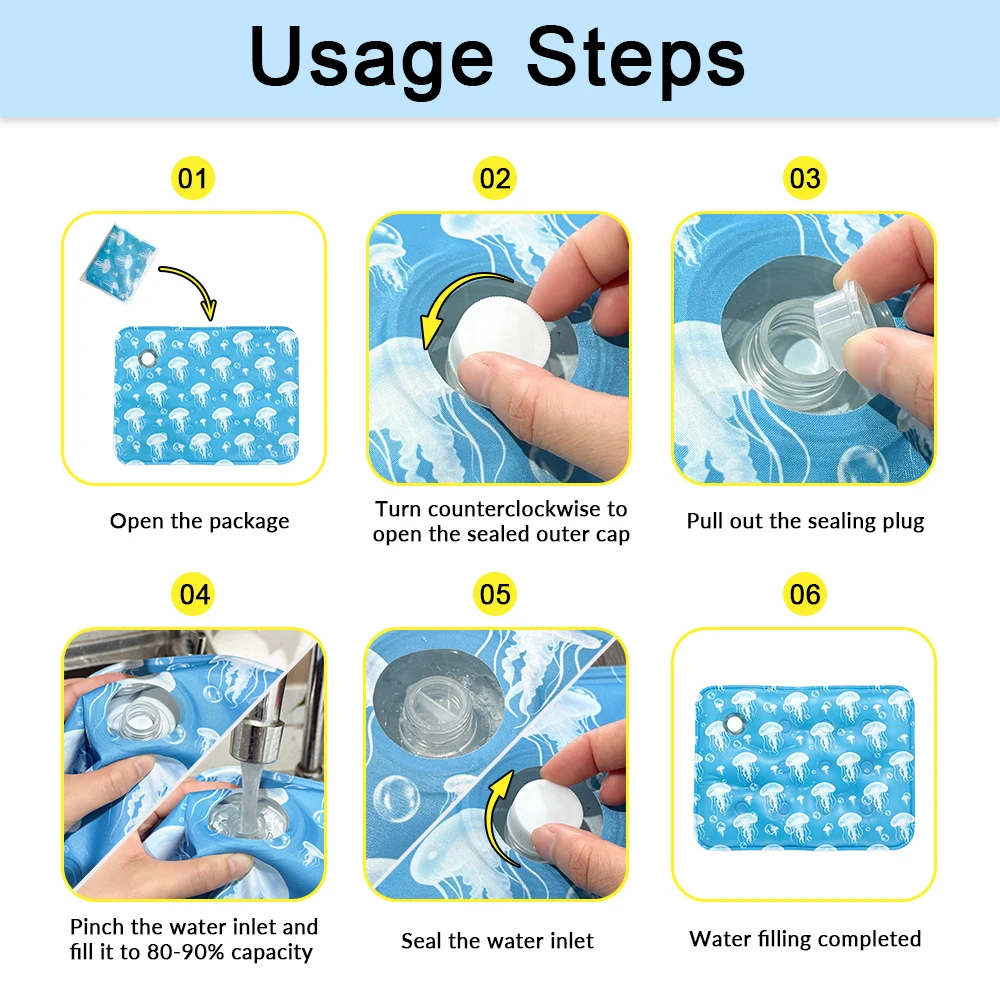 Usage Steps

01

Open the package

02

Turn counterclockwise to open the sealed outer cap

03

Pull out the sealing plug

04

Pinch the water inlet and fill it to 80-90% capacity

05

Seal the water inlet

06

Water filling completed