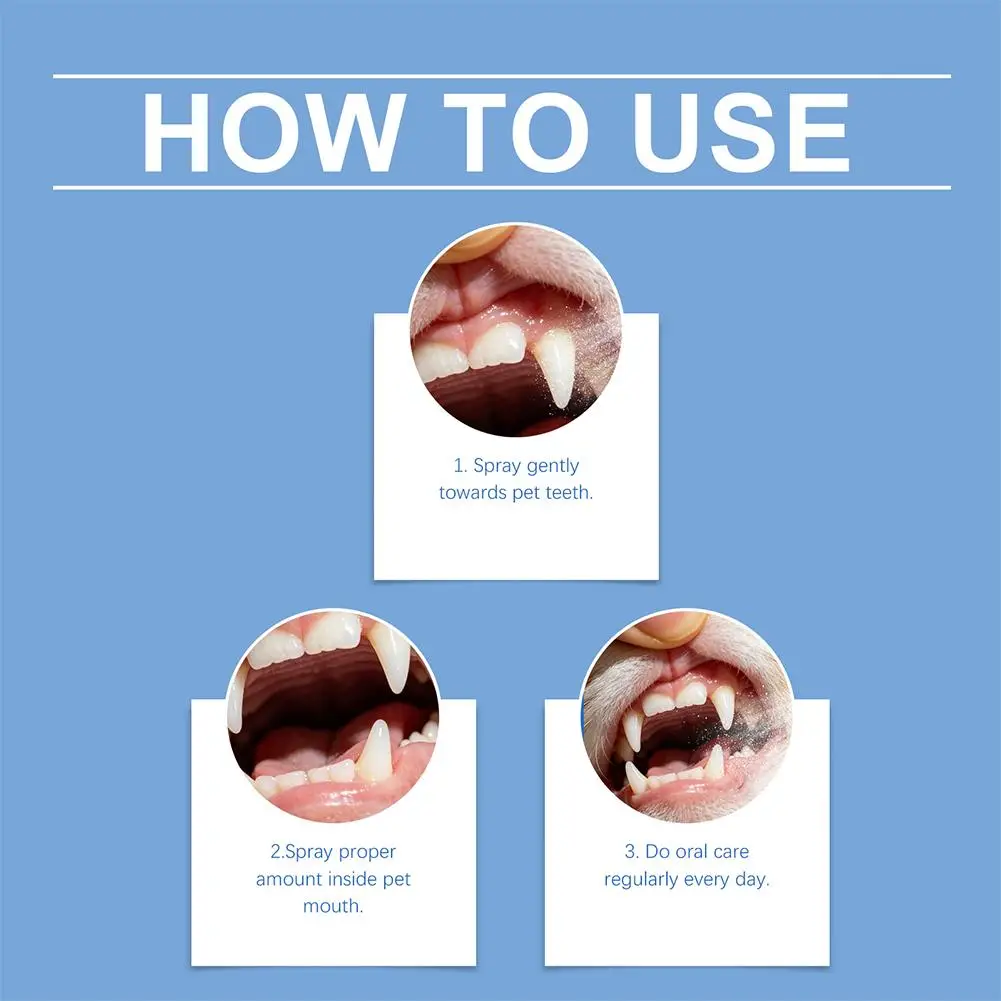 HOW TO USE

1. Spray gently towards pet teeth.

2.Spray proper amount inside pet mouth.

3. Do oral care regularly every day.