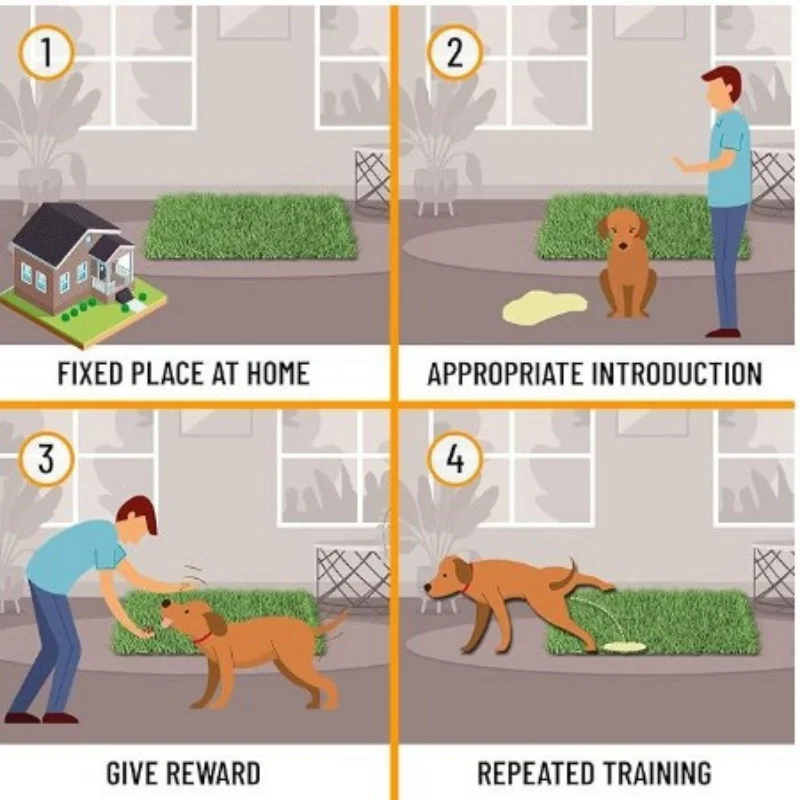 1
FIXED PLACE AT HOME

2
APPROPRIATE INTRODUCTION

3
GIVE REWARD

4
REPEATED TRAINING