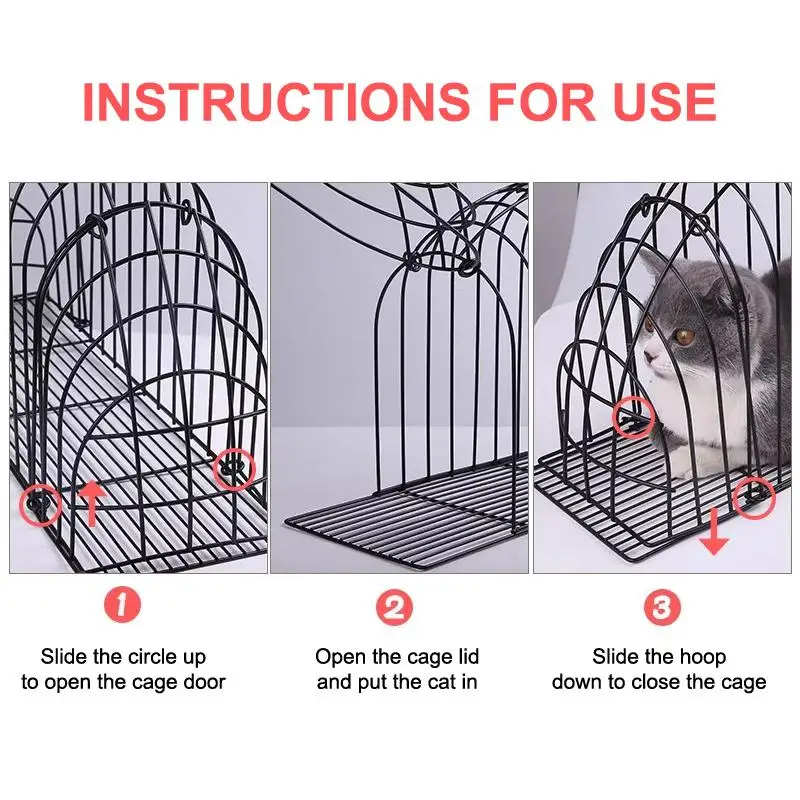 INSTRUCTIONS FOR USE

1

Slide the circle up to open the cage door

2

Open the cage lid and put the cat in

3

Slide the hoop down to close the cage