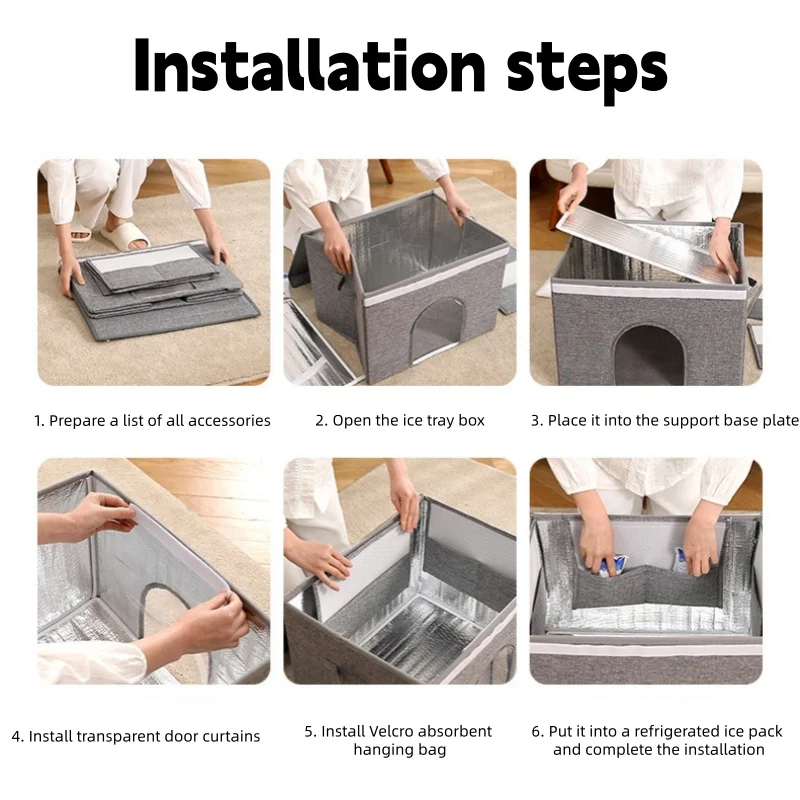 Installation steps

1. Prepare a list of all accessories

2. Open the ice tray box

3. Place it into the support base plate

4. Install transparent door curtains

5. Install Velcro absorbent hanging bag

6. Put it into a refrigerated ice pack and complete the installation