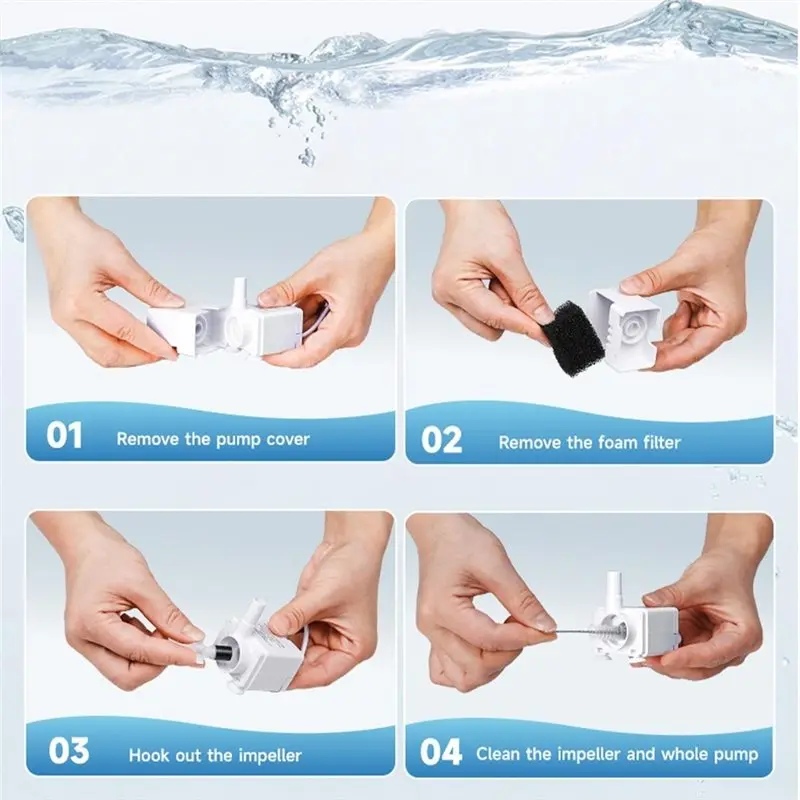 01 Remove the pump cover

02 Remove the foam filter

03 Hook out the impeller

04 Clean the impeller and whole pump